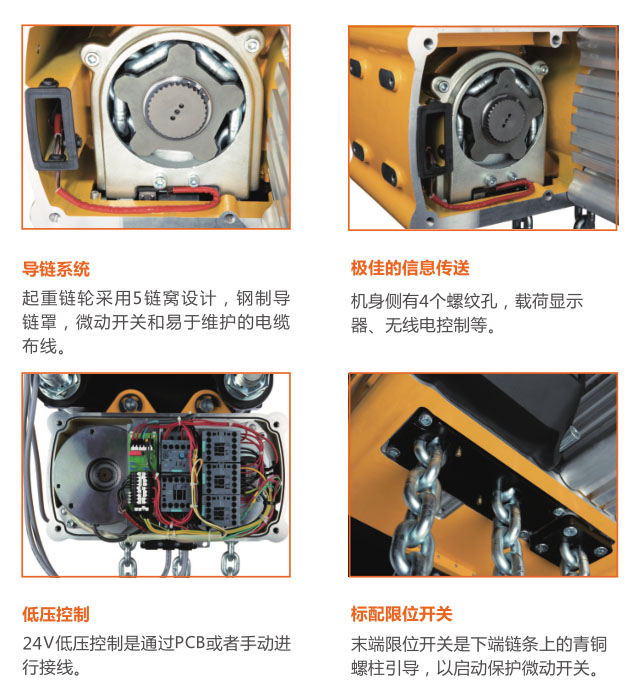 导链系统

起重链轮采用5链窝设计，钢制导链罩，微动开关和易于维护的电缆布线。

极佳的信息传送

机身侧有4个螺纹孔，载荷显示器、无线电控制等。

低压控制

24V低压控制是通过PCB或者手动进行接线。

标配限位开关

末端限位开关是下端链条上的青铜螺柱引导，以启动保护微动开关。